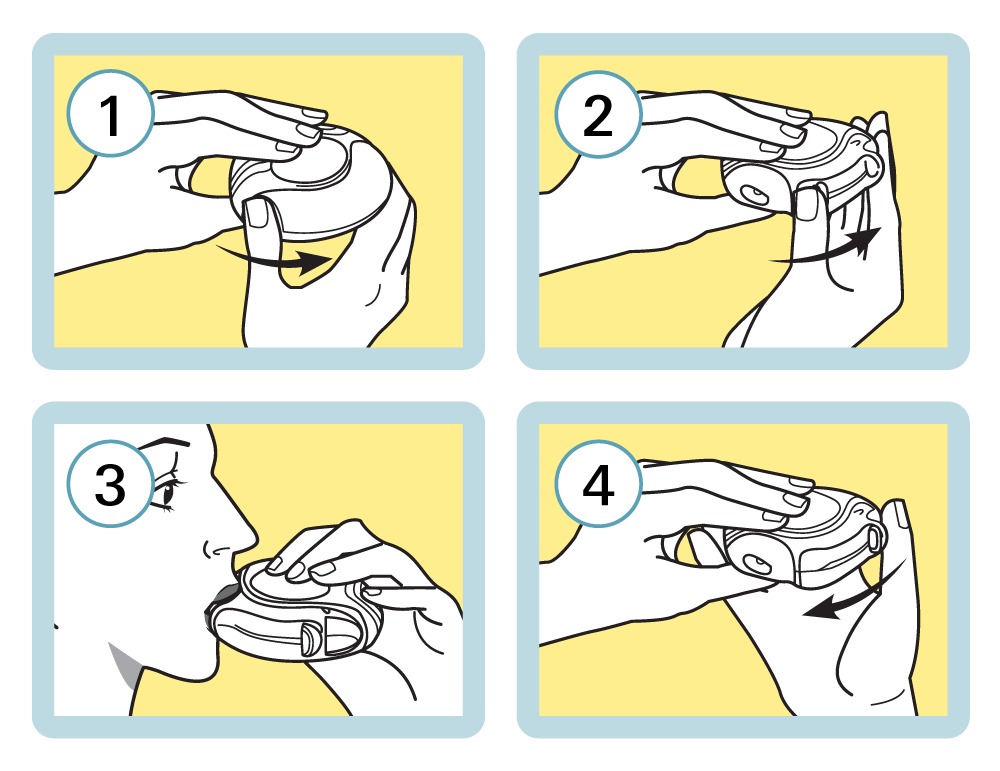 1

2

3

4